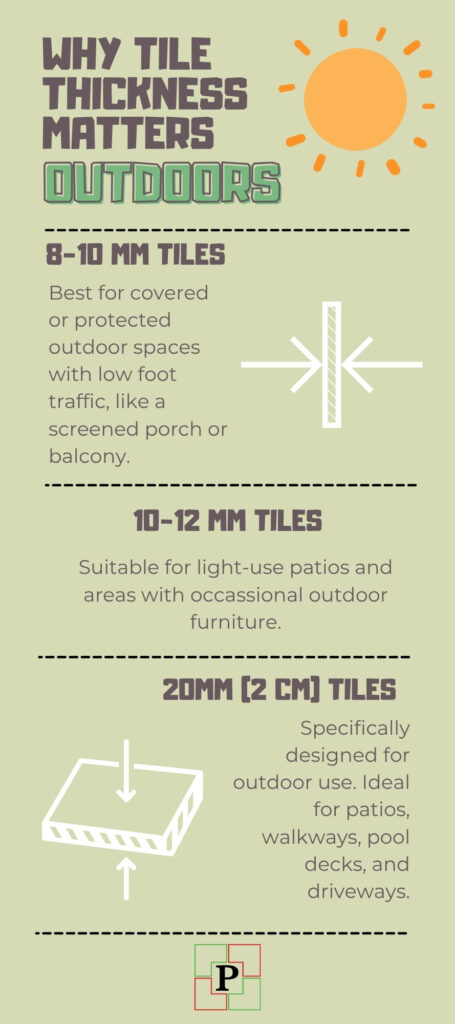 WHY TILE THICKNESS MATTERS OUTDOORS

8-10 MM TILES

Best for covered or protected outdoor spaces with low foot traffic, like a screened porch or balcony.

10-12 MM TILES

Suitable for light-use patios and areas with occassional outdoor furniture.

20MM (2 CM) TILES

Specifically designed for outdoor use. Ideal for patios, walkways, pool decks, and driveways.

P